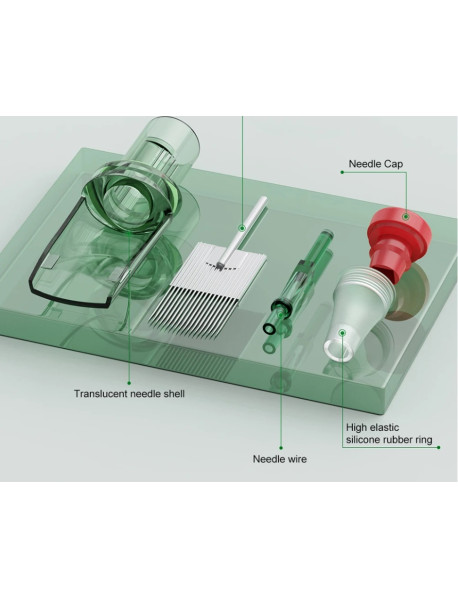 Needle Cap

Translucent needle shell

High elastic silicone rubber ring

Needle wire